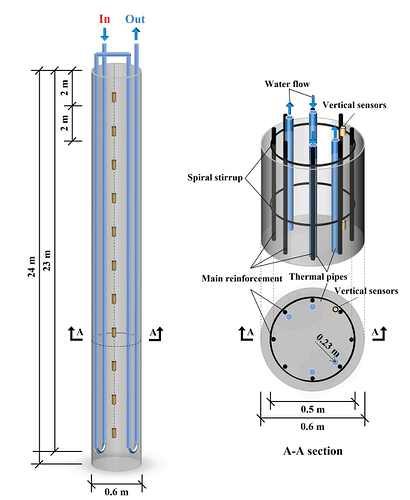 In Out

2 m
2 m
24 m
23 m

A A

0.6 m

Water flow
Vertical sensors

Spiral stirrup

Main reinforcement
Thermal pipes
Vertical sensors

A A
0.23 m

0.5 m
0.6 m

A-A section