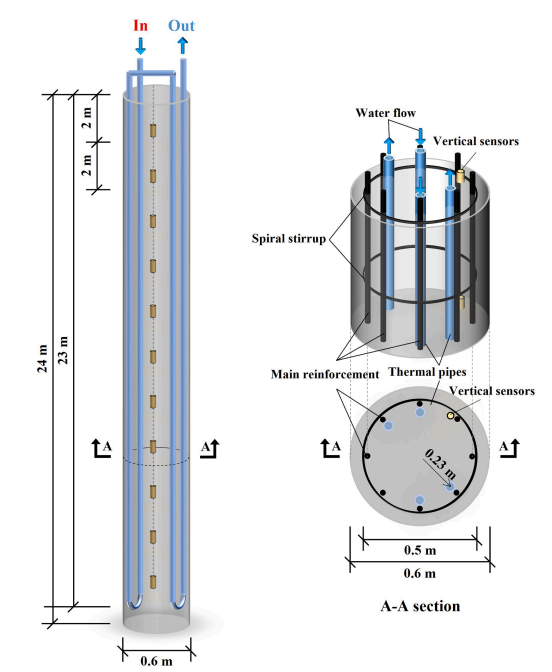 In
Out
2 m
2 m
24 m
23 m
A
A
0.6 m
Water flow
Vertical sensors
Spiral stirrup
Main reinforcement
Thermal pipes
Vertical sensors
A
A
0.23 m
0.5 m
0.6 m
A-A section